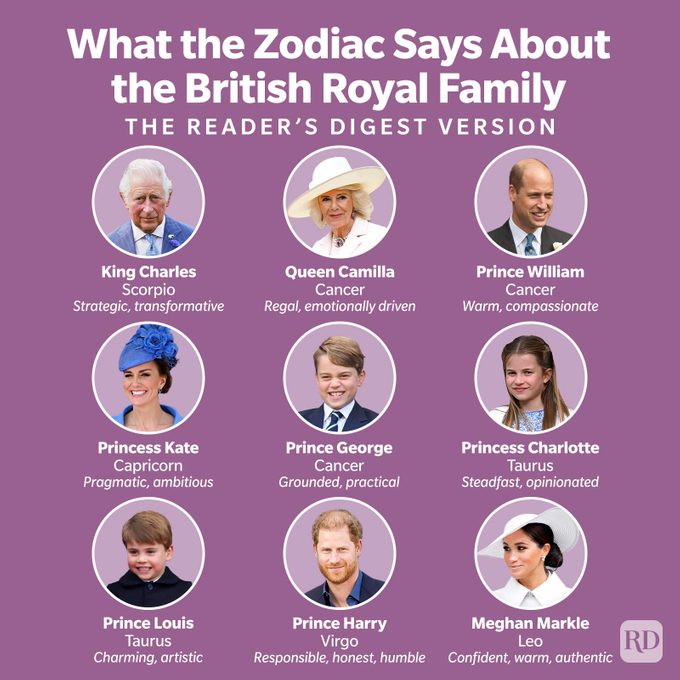 What the Zodiac Says About the British Royal Family

THE READER'S DIGEST VERSION

King Charles
Scorpio
Strategic, transformative

Queen Camilla
Cancer
Regal, emotionally driven

Prince William
Cancer
Warm, compassionate

Princess Kate
Capricorn
Pragmatic, ambitious

Prince George
Cancer
Grounded, practical

Princess Charlotte
Taurus
Steadfast, opinionated

Prince Louis
Taurus
Charming, artistic

Prince Harry
Virgo
Responsible, honest, humble

Meghan Markle
Leo
Confident, warm, authentic

RD