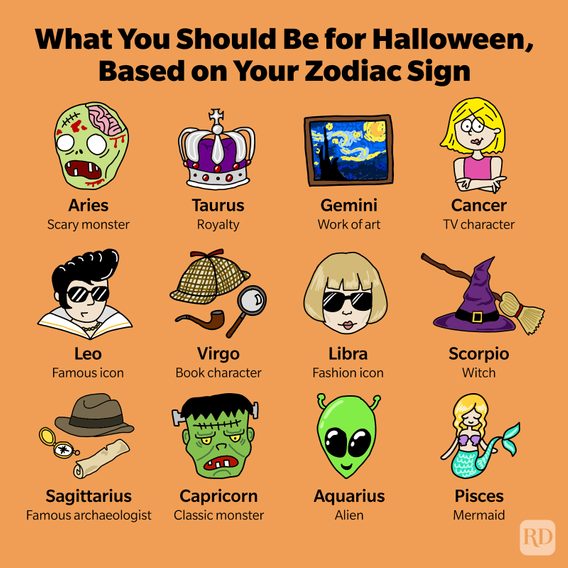 What You Should Be for Halloween, Based on Your Zodiac Sign

Aries
Scary monster

Taurus
Royalty

Gemini
Work of art

Cancer
TV character

Leo
Famous icon

Virgo
Book character

Libra
Fashion icon

Scorpio
Witch

Sagittarius
Famous archaeologist

Capricorn
Classic monster

Aquarius
Alien

Pisces
Mermaid

RD